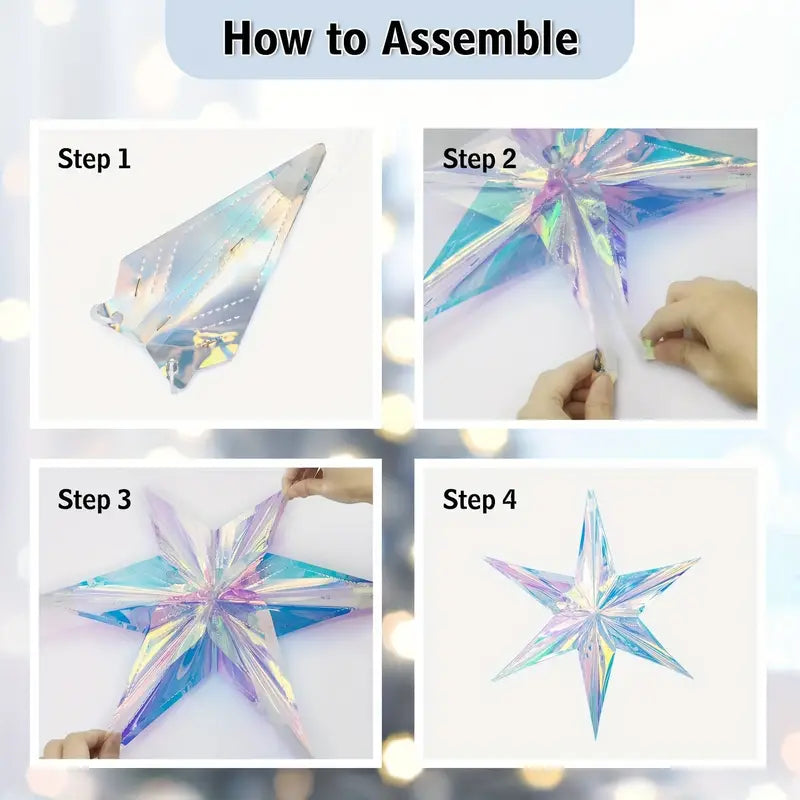 How to Assemble

Step 1

Step 2

Step 3

Step 4